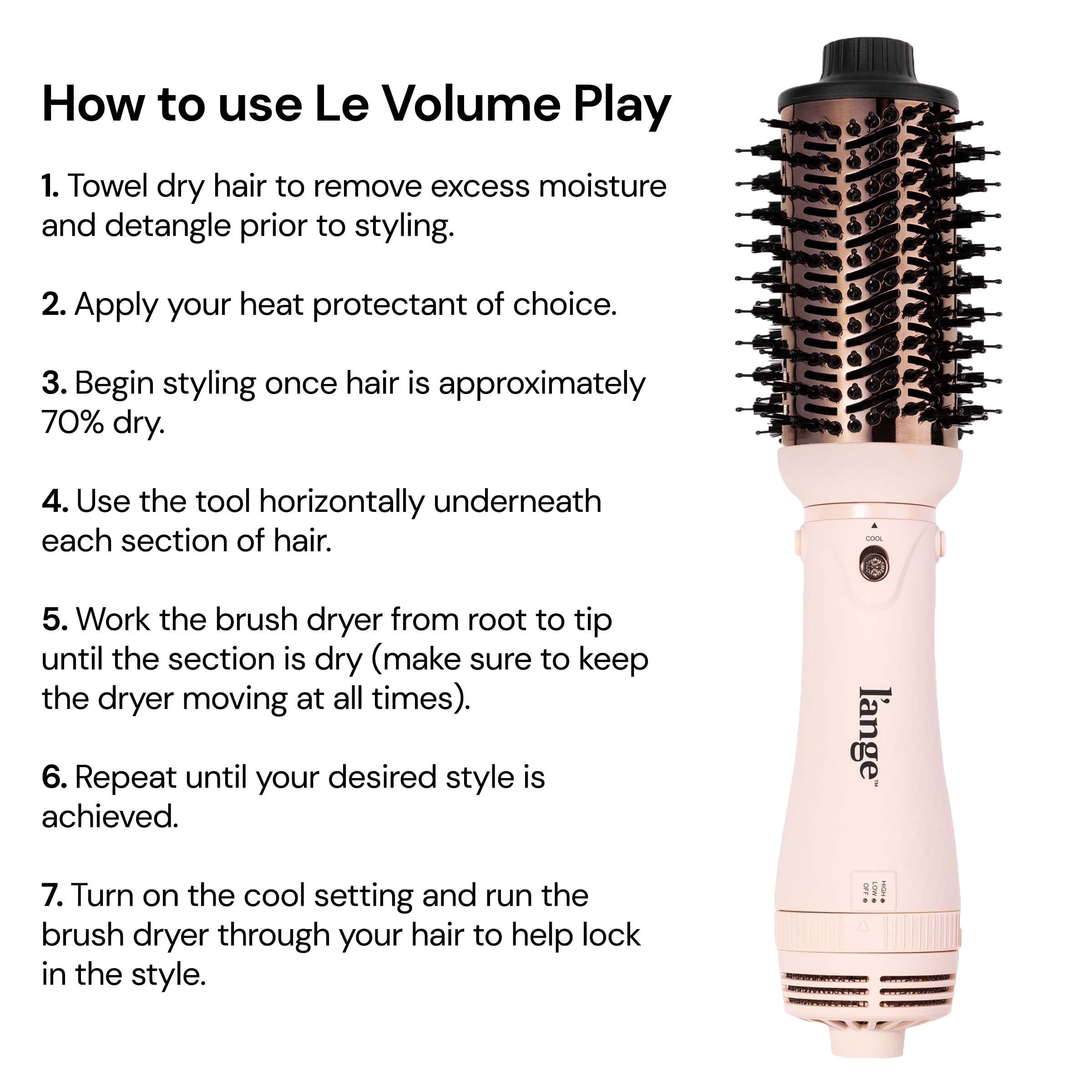 How to use Le Volume Play

1. Towel dry hair to remove excess moisture and detangle prior to styling.

2. Apply your heat protectant of choice.

3. Begin styling once hair is approximately 70% dry.

4. Use the tool horizontally underneath each section of hair.

5. Work the brush dryer from root to tip until the section is dry (make sure to keep the dryer moving at all times).

6. Repeat until your desired style is achieved.

7. Turn on the cool setting and run the brush dryer through your hair to help lock in the style.

COOL

l'ange™

HIGH
LOW
OFF